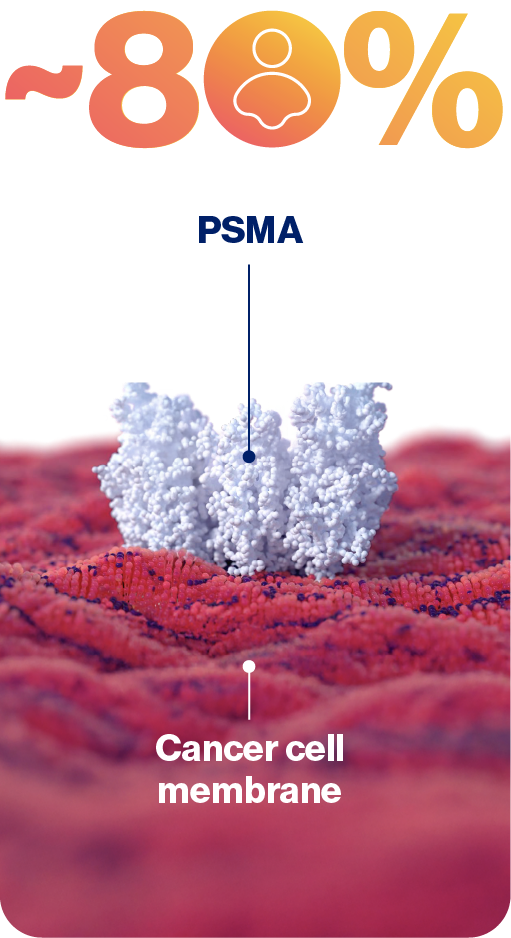 ~80%

PSMA

Cancer cell membrane