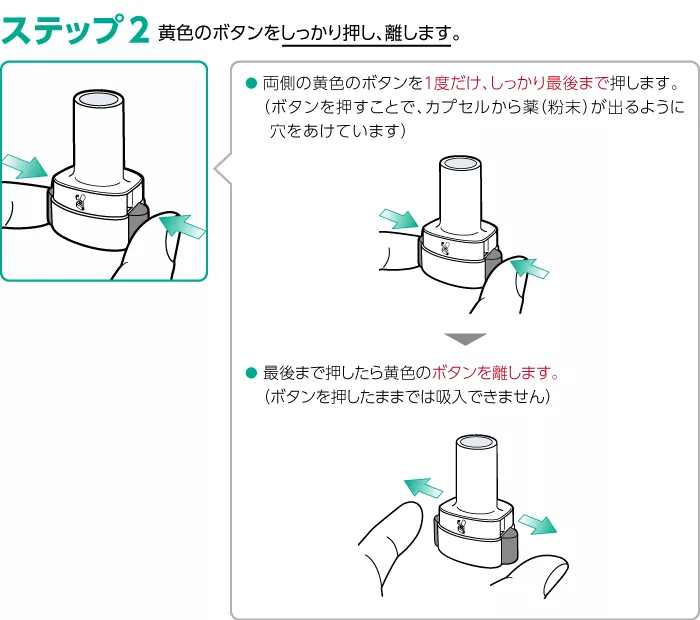 ステップ2 黄色のボタンをしっかり押し、離します。

● 両側の黄色のボタンを1度だけ、しっかり最後まで押します。
（ボタンを押すことで、カプセルから薬（粉末）が出るように穴をあけています）

● 最後まで押したら黄色のボタンを離します。
（ボタンを押したままでは吸入できません）