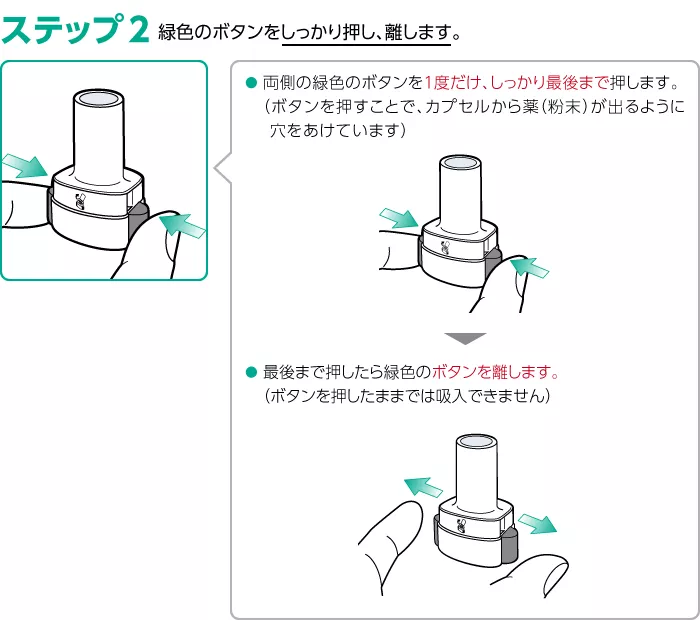 ステップ2 緑色のボタンをしっかり押し、離します。

● 両側の緑色のボタンを1度だけ、しっかり最後まで押します。
（ボタンを押すことで、カプセルから薬（粉末）が出るように穴をあけています）

● 最後まで押したら緑色のボタンを離します。
（ボタンを押したままでは吸入できません）