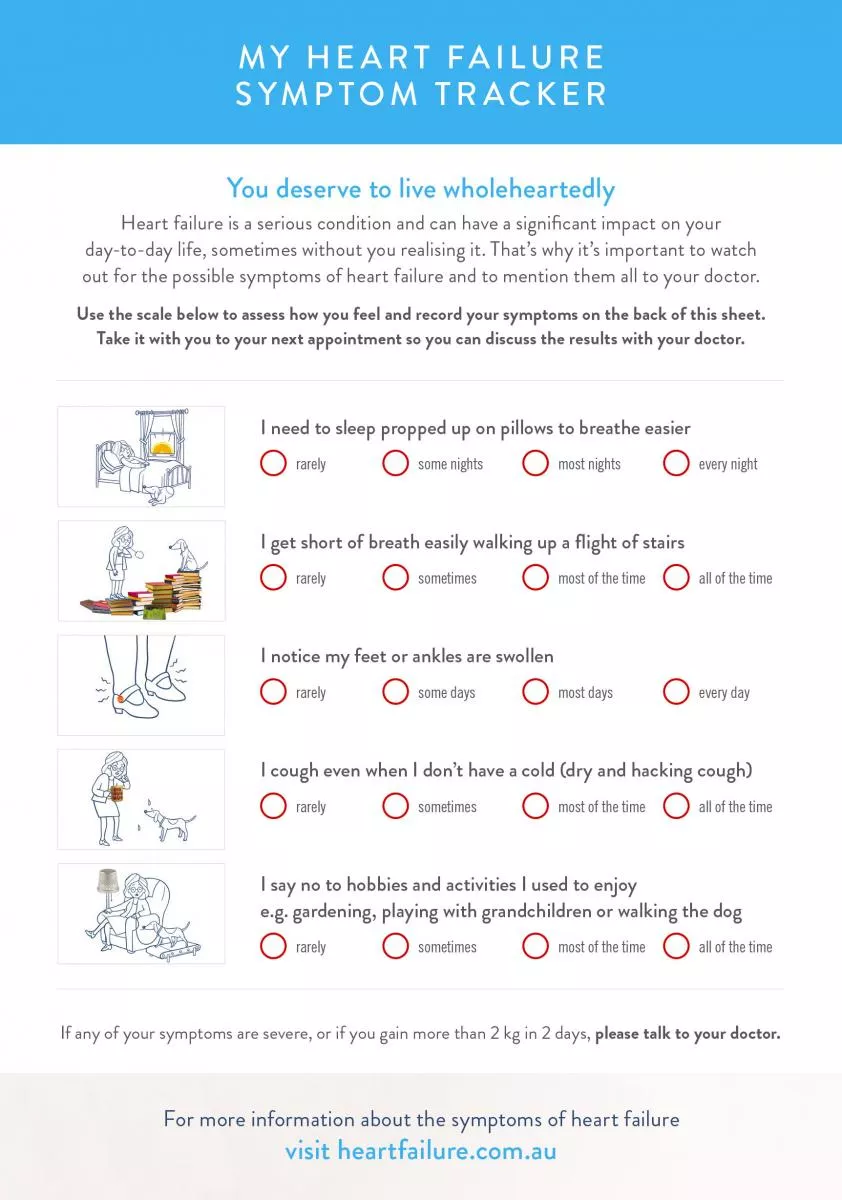 MY HEART FAILURE SYMPTOM TRACKER

You deserve to live wholeheartedly

Heart failure is a serious condition and can have a significant impact on your day-to-day life, sometimes without you realising it. That's why it's important to watch out for the possible symptoms of heart failure and to mention them all to your doctor.

Use the scale below to assess how you feel and record your symptoms on the back of this sheet. Take it with you to your next appointment so you can discuss the results with your doctor.

I need to sleep propped up on pillows to breathe easier
rarely some nights most nights every night

I get short of breath easily walking up a flight of stairs
rarely sometimes most of the time all of the time

I notice my feet or ankles are swollen
rarely some days most days every day

I cough even when I don't have a cold (dry and hacking cough)
rarely sometimes most of the time all of the time

I say no to hobbies and activities I used to enjoy e.g. gardening, playing with grandchildren or walking the dog
rarely sometimes most of the time all of the time

If any of your symptoms are severe, or if you gain more than 2 kg in 2 days, please talk to your doctor.

For more information about the symptoms of heart failure
visit heartfailure.com.au